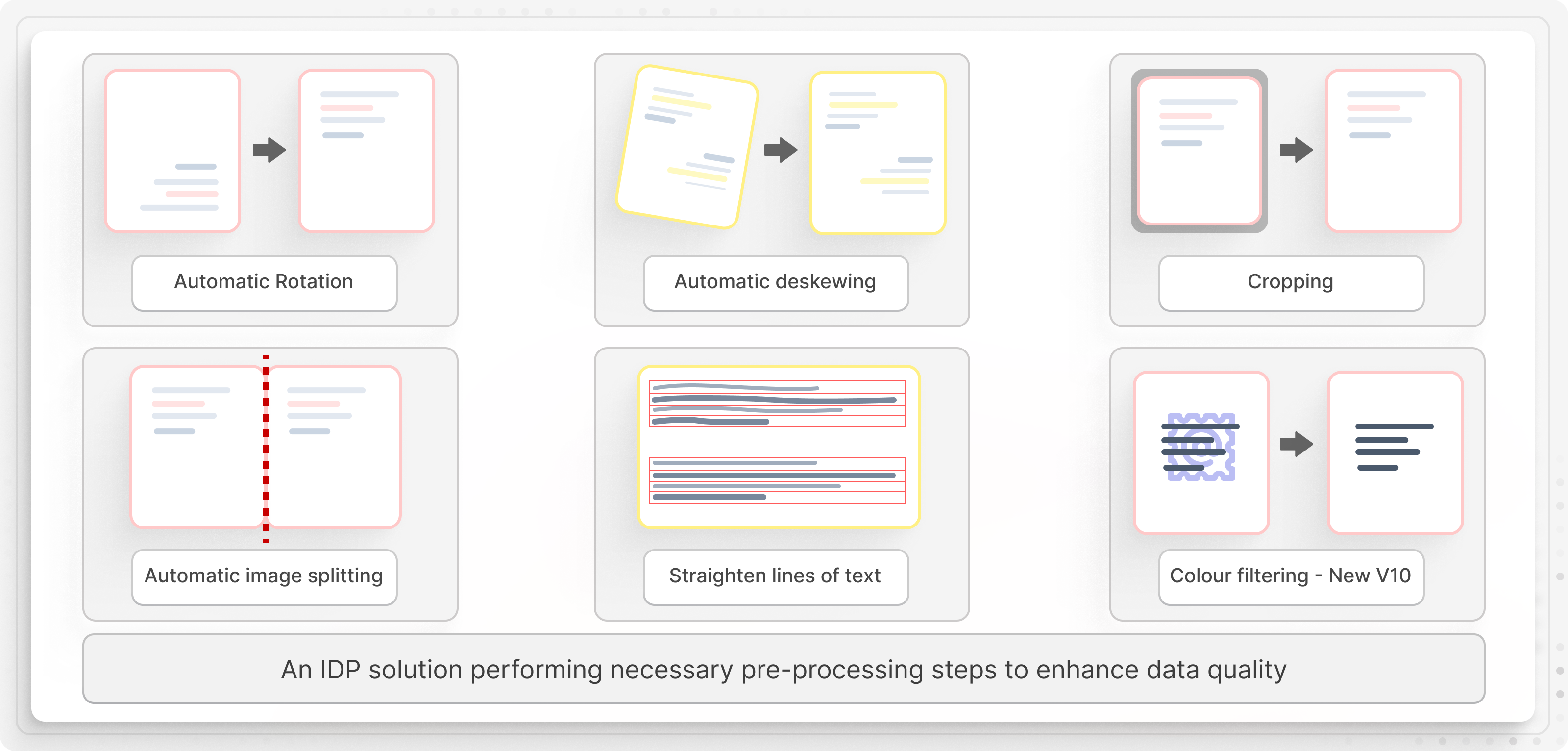 Automatic Rotation

Automatic deskewing

Cropping

Automatic image splitting

Straighten lines of text

Colour filtering - New V10

An IDP solution performing necessary pre-processing steps to enhance data quality